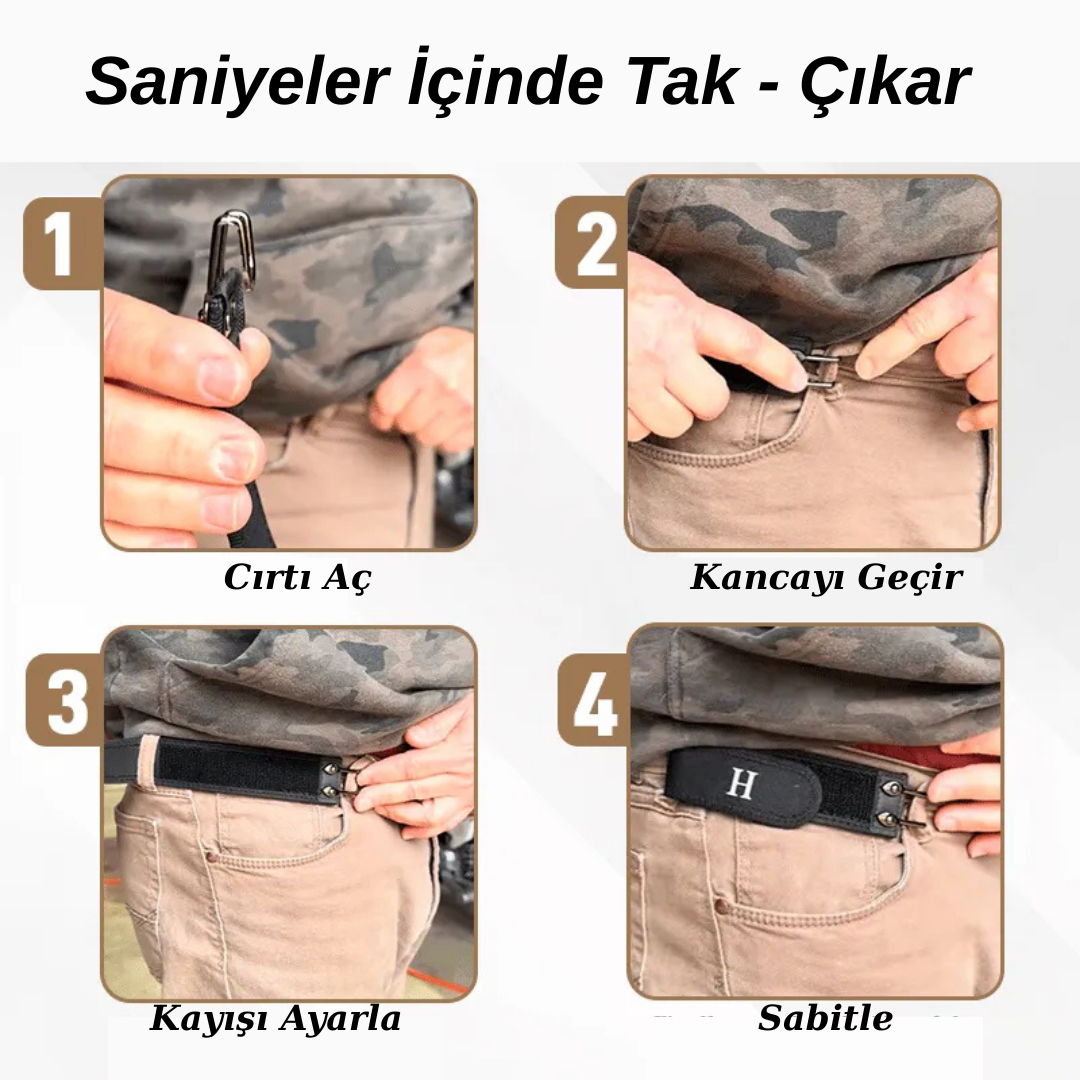 Saniyeler İçinde Tak - Çıkar

1

Cırtı Aç

2

Kancayı Geçir

3

Kayışı Ayarla

4

H

Sabitle